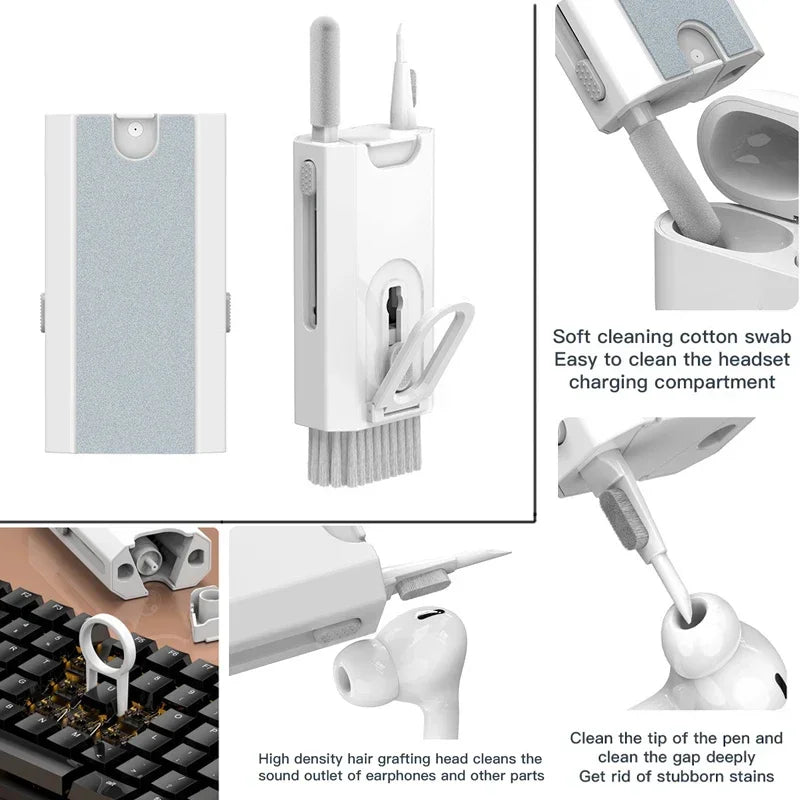 Soft cleaning cotton swab
Easy to clean the headset
charging compartment

High density hair grafting head cleans the sound outlet of earphones and other parts

Clean the tip of the pen and
clean the gap deeply
Get rid of stubborn stains