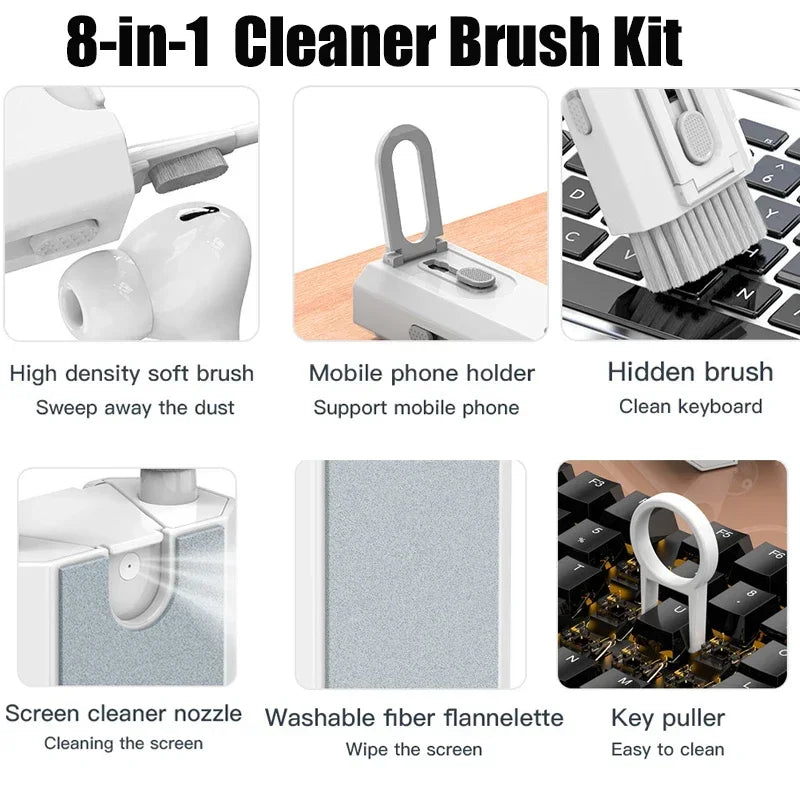 8-in-1 Cleaner Brush Kit

High density soft brush
Sweep away the dust

Mobile phone holder
Support mobile phone

Hidden brush
Clean keyboard

Screen cleaner nozzle
Cleaning the screen

Washable fiber flannelette
Wipe the screen

Key puller
Easy to clean