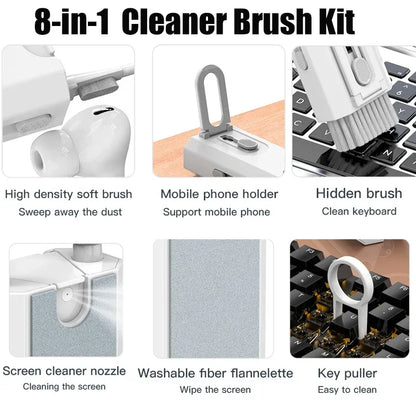 8-in-1 Cleaner Brush Kit

High density soft brush
Sweep away the dust

Mobile phone holder
Support mobile phone

Hidden brush
Clean keyboard

Screen cleaner nozzle
Cleaning the screen

Washable fiber flannelette
Wipe the screen

Key puller
Easy to clean